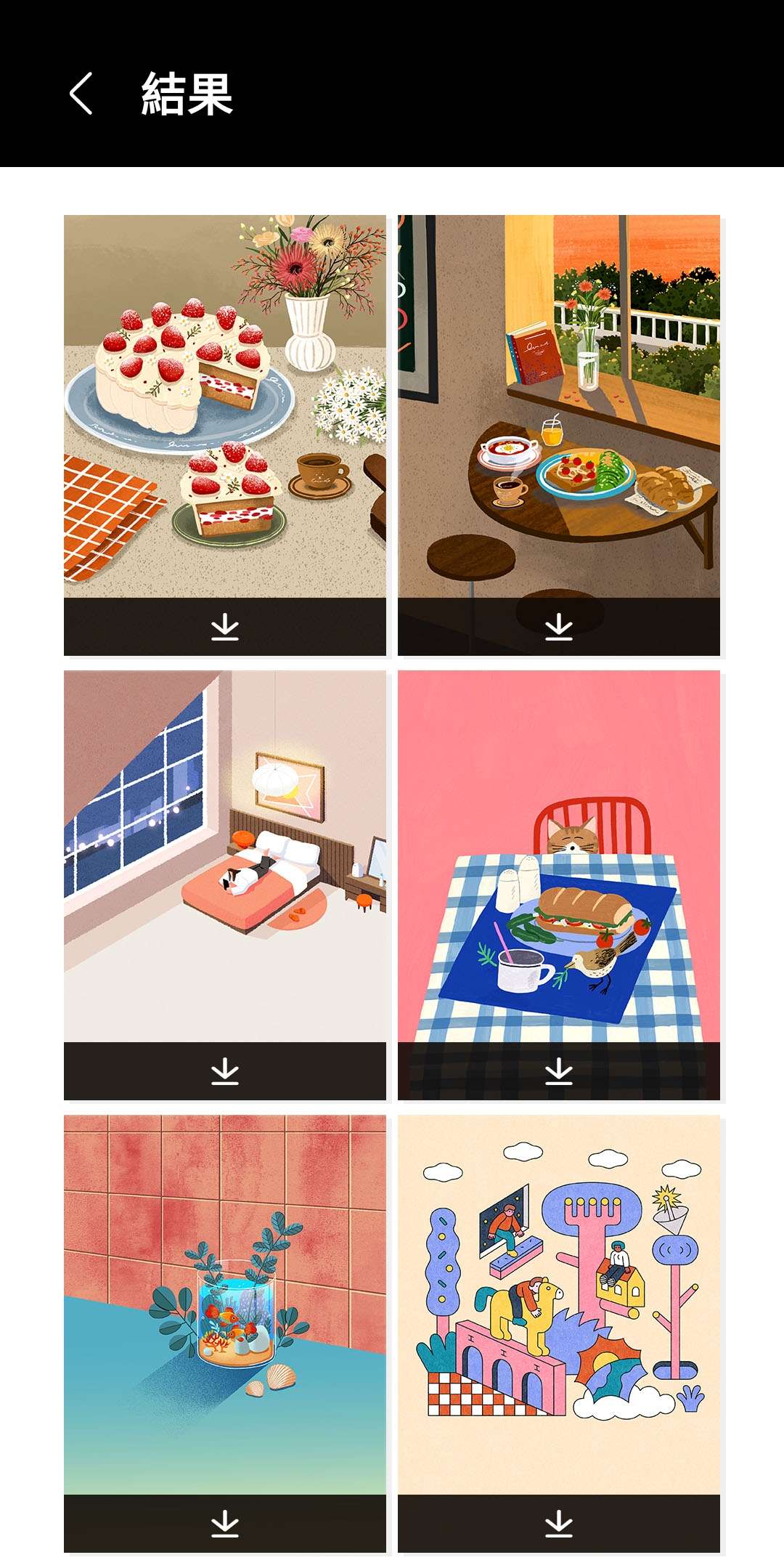 結果